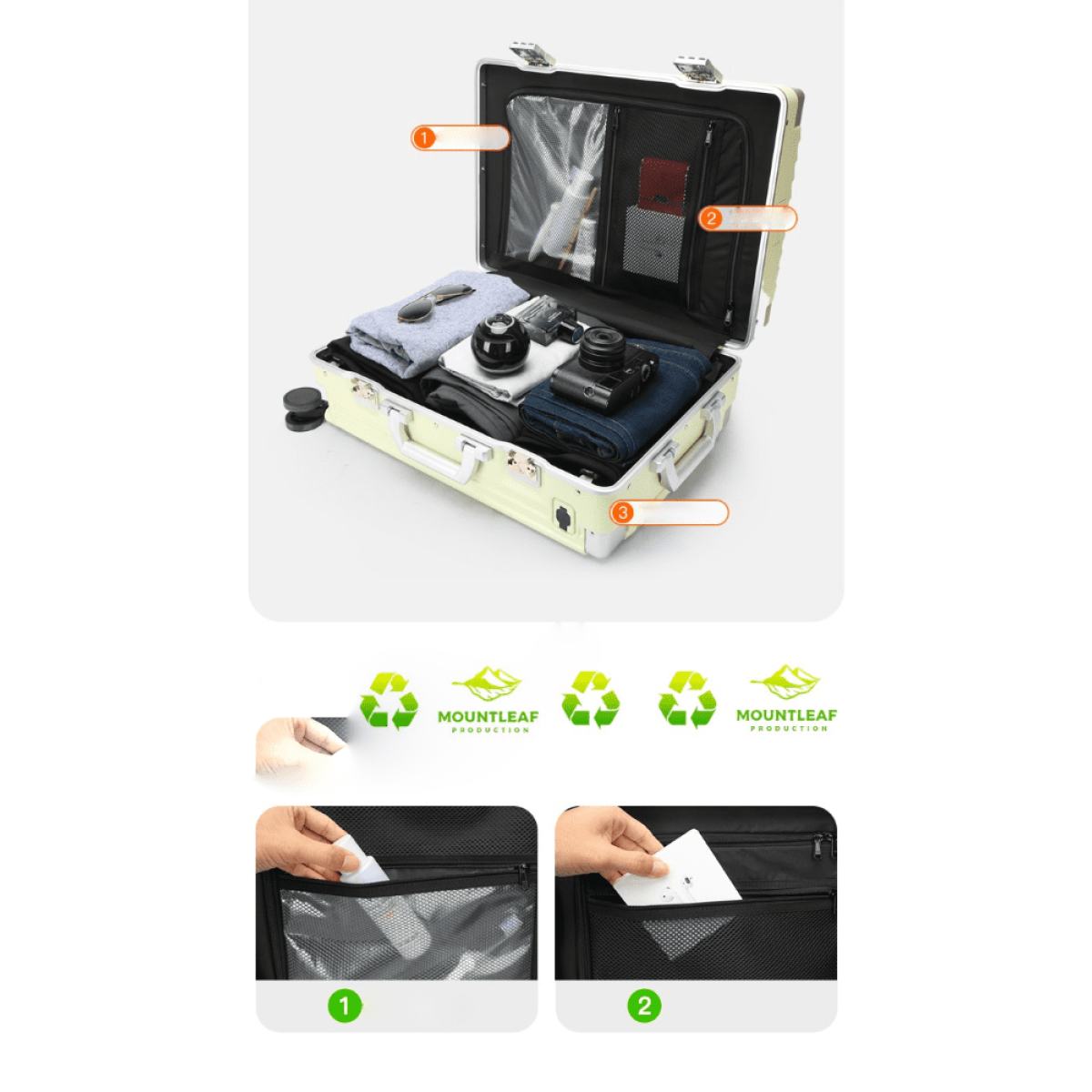 1

2

3

MOUNTLEAF
PRODUCTION

MOUNTLEAF
PRODUCTION

1

2