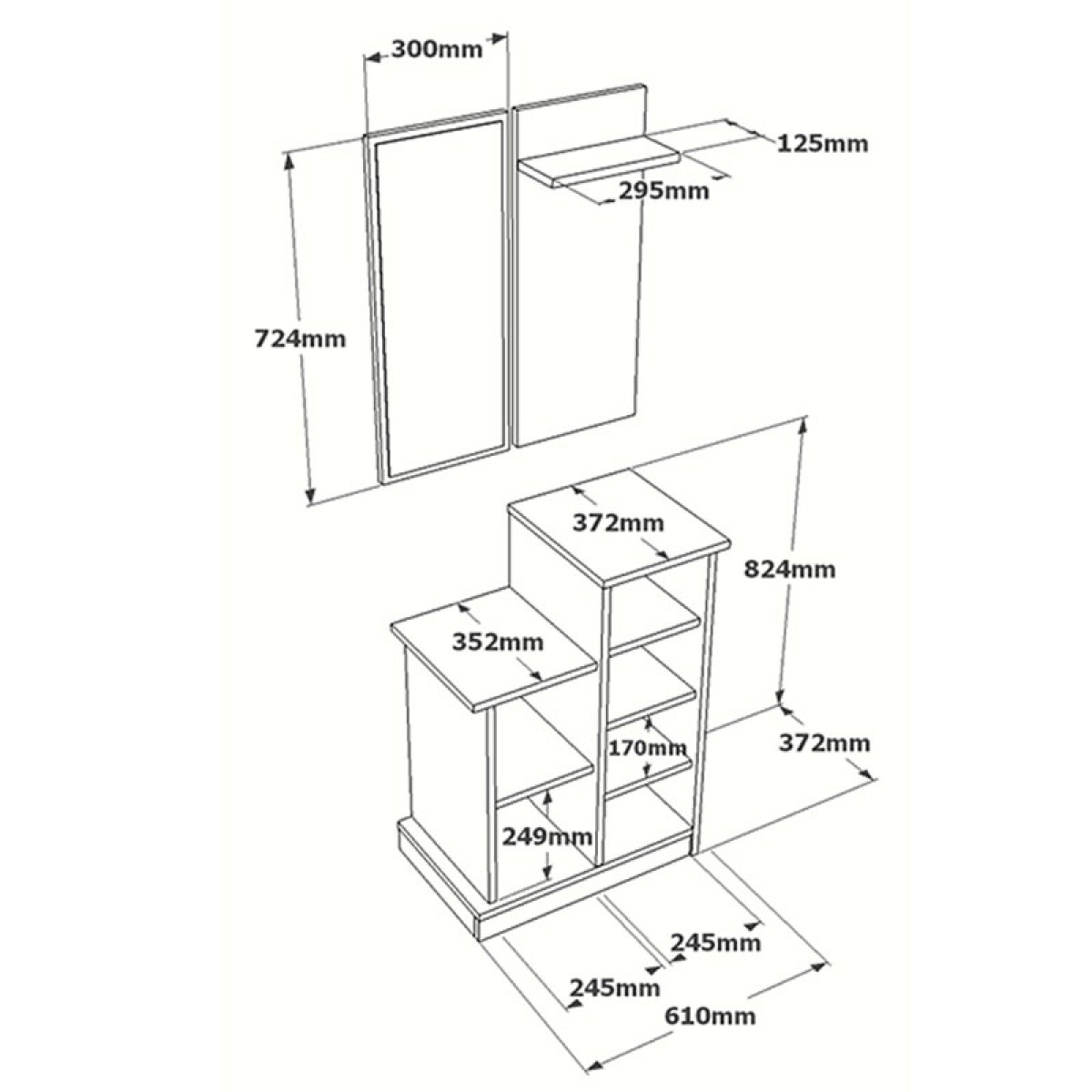 300mm
125mm
295mm
724mm
372mm
824mm
352mm
170mm
372mm
249mm
245mm
245mm
610mm